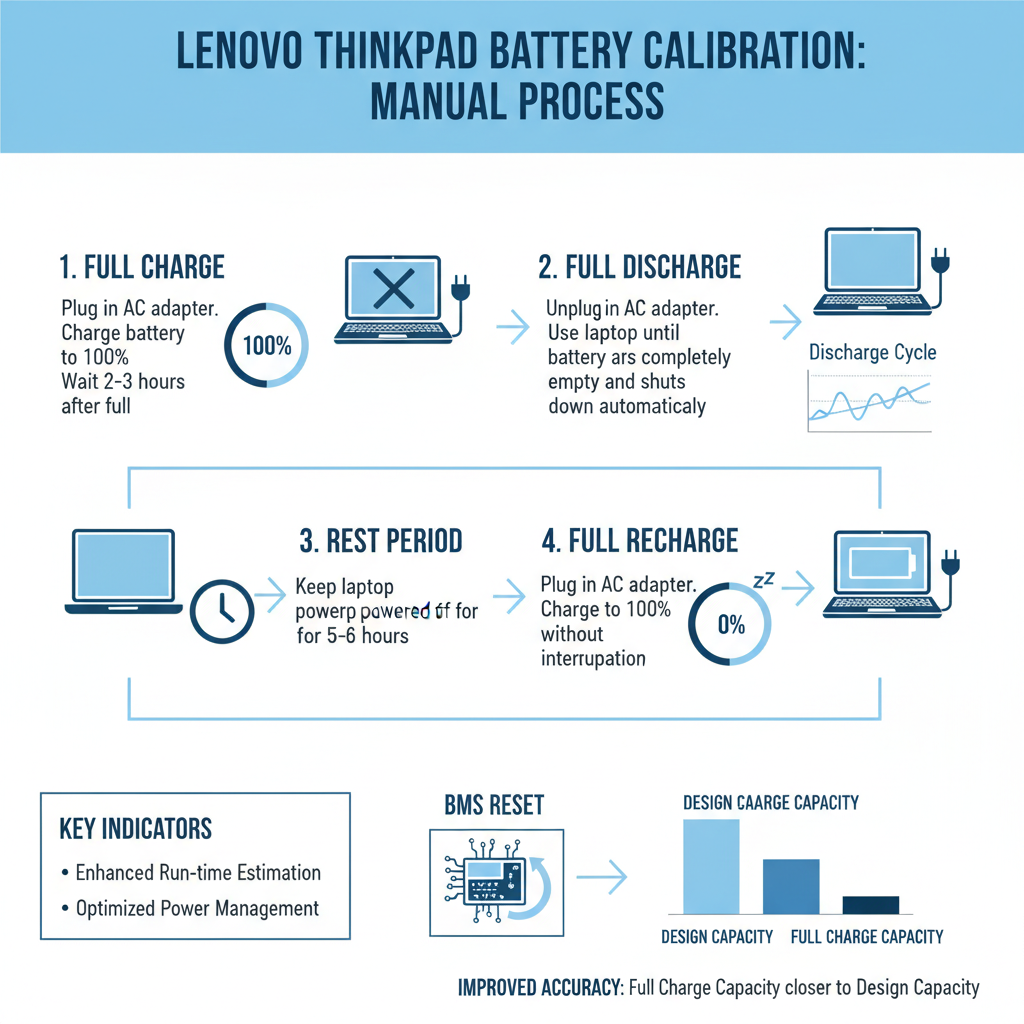 LENOVO THINKPAD BATTERY CALIBRATION: MANUAL PROCESS

1. FULL CHARGE

Plug in AC adapter. Charge battery to 100% Wait 2-3 hours after full

100%

2. FULL DISCHARGE

Unplug in AC adapter. Use laptop until battery ars completely empty and shuts down automaticaly

Discharge Cycle

3. REST PERIOD

Keep laptop powerp powered of for for 5-6 hours

4. FULL RECHARGE

Plug in AC adapter. Charge to 100% without interrupation

0%

zz

KEY INDICATORS

• Enhanced Run-time Estimation

• Optimized Power Management

BMS RESET

DESIGN CAARGE CAPACITY

DESIGN CAPACITY FULL CHARGE CAPACITY

IMPROVED ACCURACY: Full Charge Capacity closer to Design Capacity