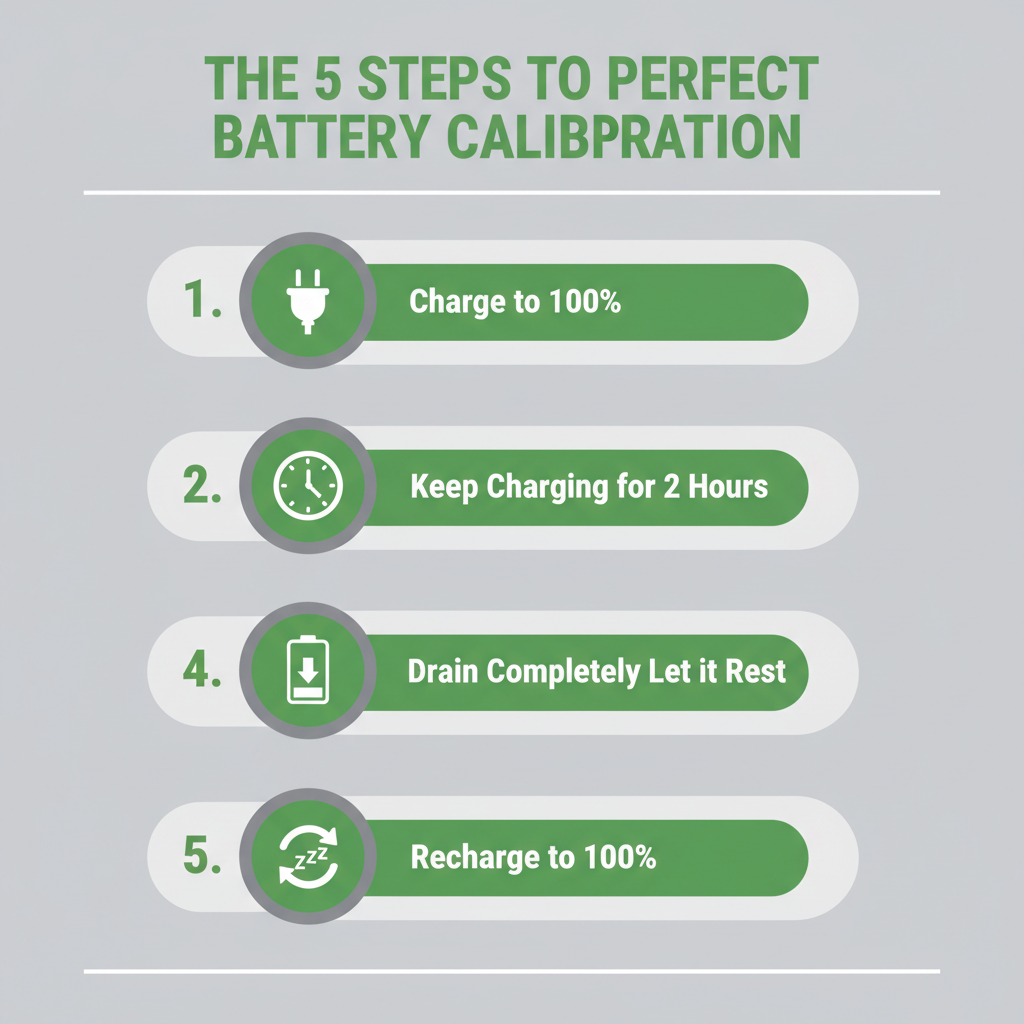 THE 5 STEPS TO PERFECT BATTERY CALIBPRATION

1. Charge to 100%

2. Keep Charging for 2 Hours

4. Drain Completely Let it Rest

5. zzz Recharge to 100%