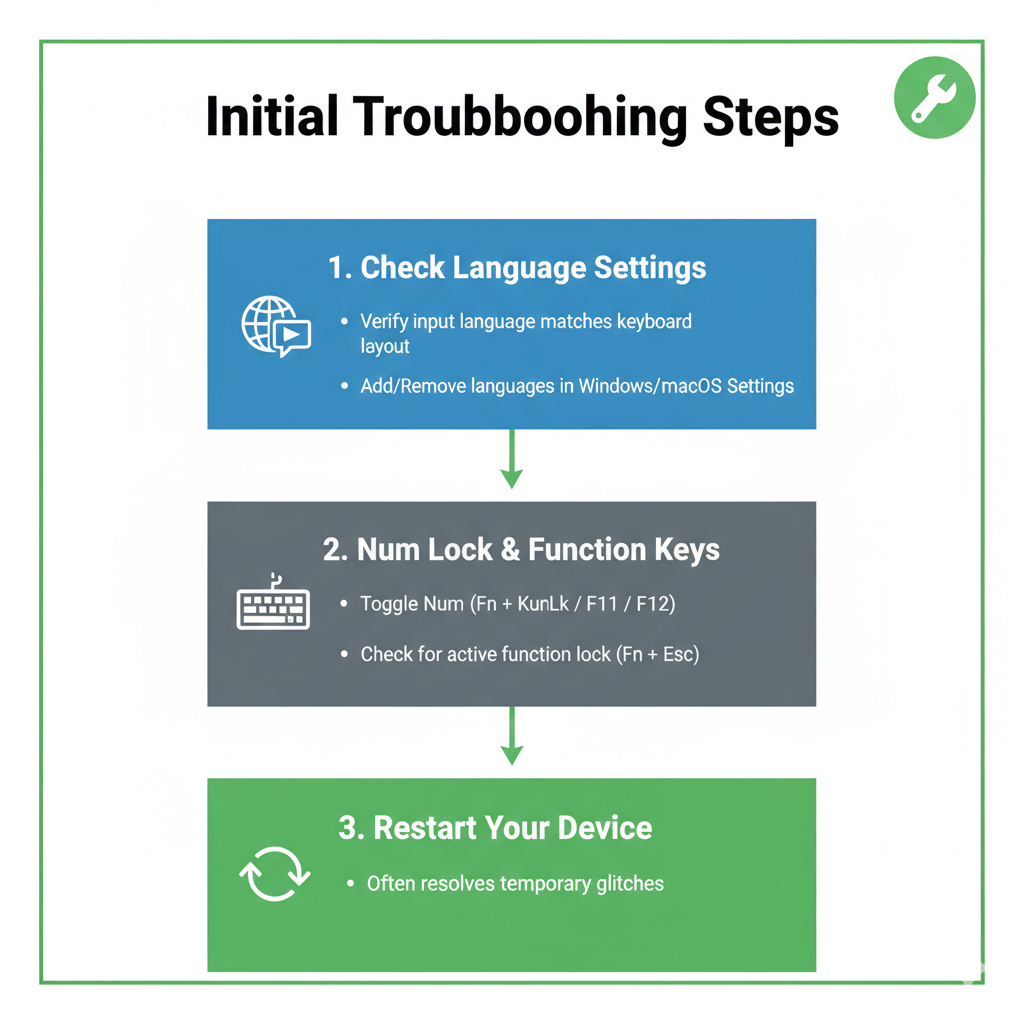 Initial Troubboohing Steps

1. Check Language Settings

• Verify input language matches keyboard layout

• Add/Remove languages in Windows/macOS Settings

2. Num Lock & Function Keys

• Toggle Num (Fn + KunLk / F11 / F12)

• Check for active function lock (Fn + Esc)

3. Restart Your Device

• Often resolves temporary glitches