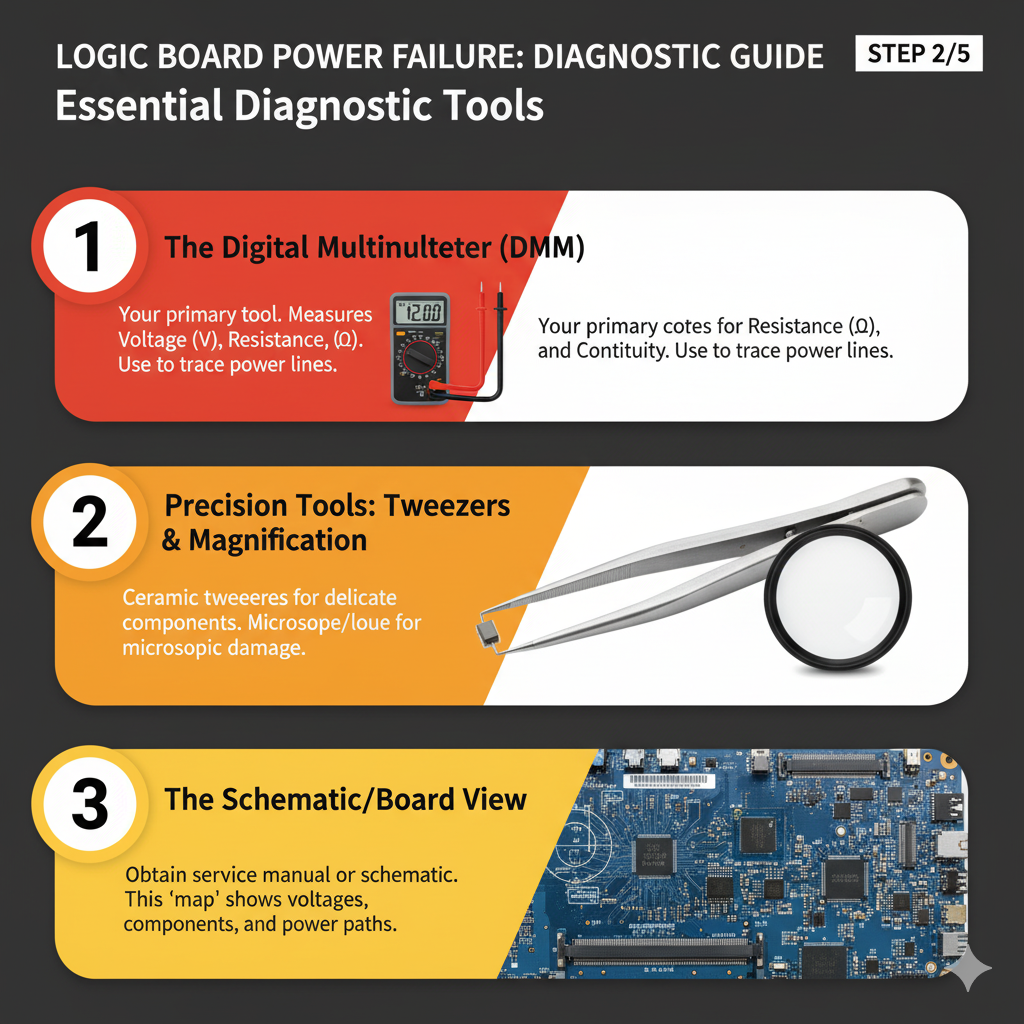 LOGIC BOARD POWER FAILURE: DIAGNOSTIC GUIDE
STEP 2/5
Essential Diagnostic Tools

1
The Digital Multinulteter (DMM)

Your primary tool. Measures Voltage (V), Resistance, (Ω). Use to trace power lines.

12.00

Your primary cotes for Resistance (Ω), and Contituity. Use to trace power lines.

2
Precision Tools: Tweezers & Magnification

Ceramic tweeeres for delicate components. Microsope/loue for microsopic damage.

3
The Schematic/Board View

Obtain service manual or schematic. This 'map' shows voltages, components, and power paths.