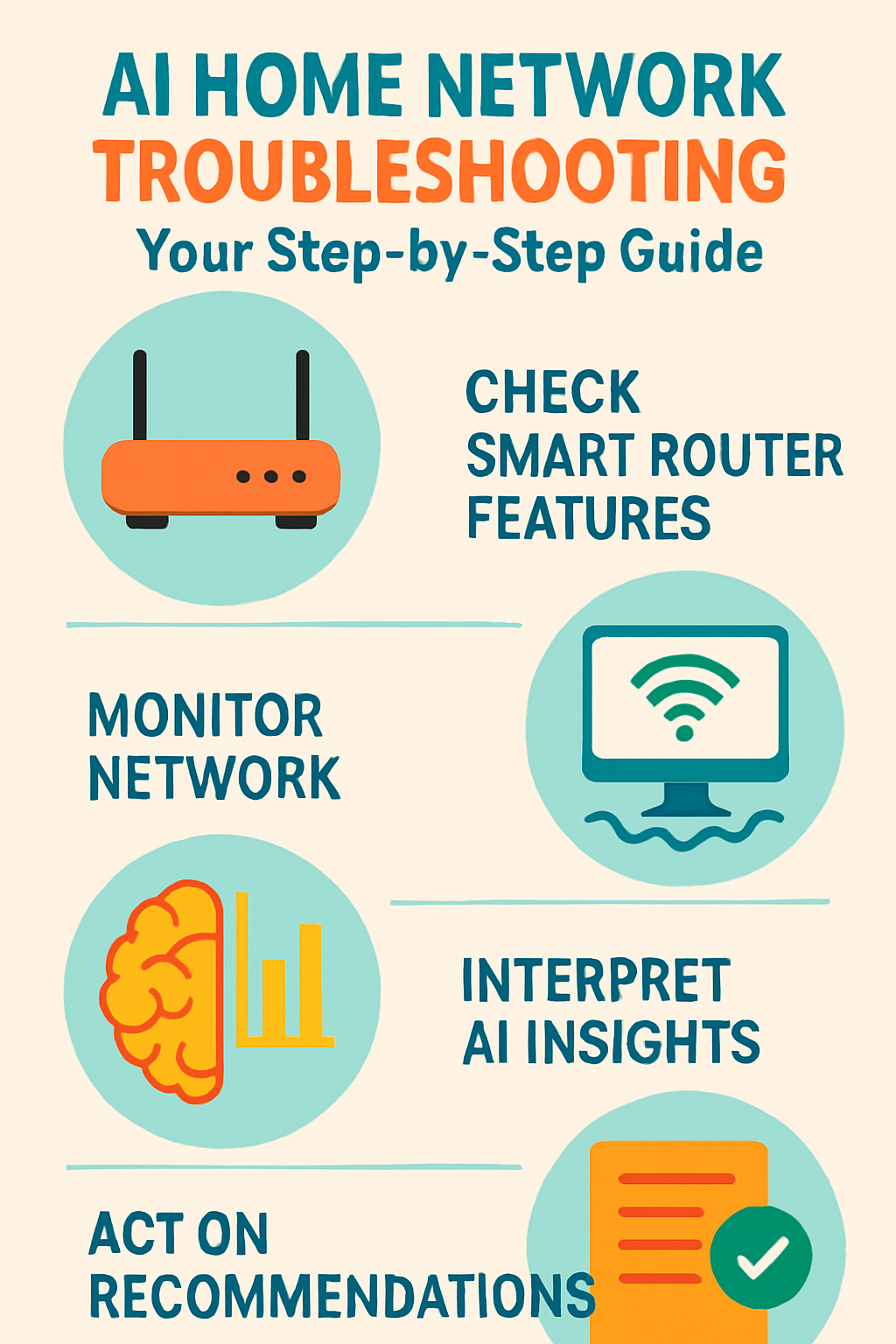 AI HOME NETWORK TROUBLESHOOTING

Your Step-by-Step Guide

CHECK SMART ROUTER FEATURES

MONITOR NETWORK

INTERPRET AI INSIGHTS

ACT ON RECOMMENDATIONS