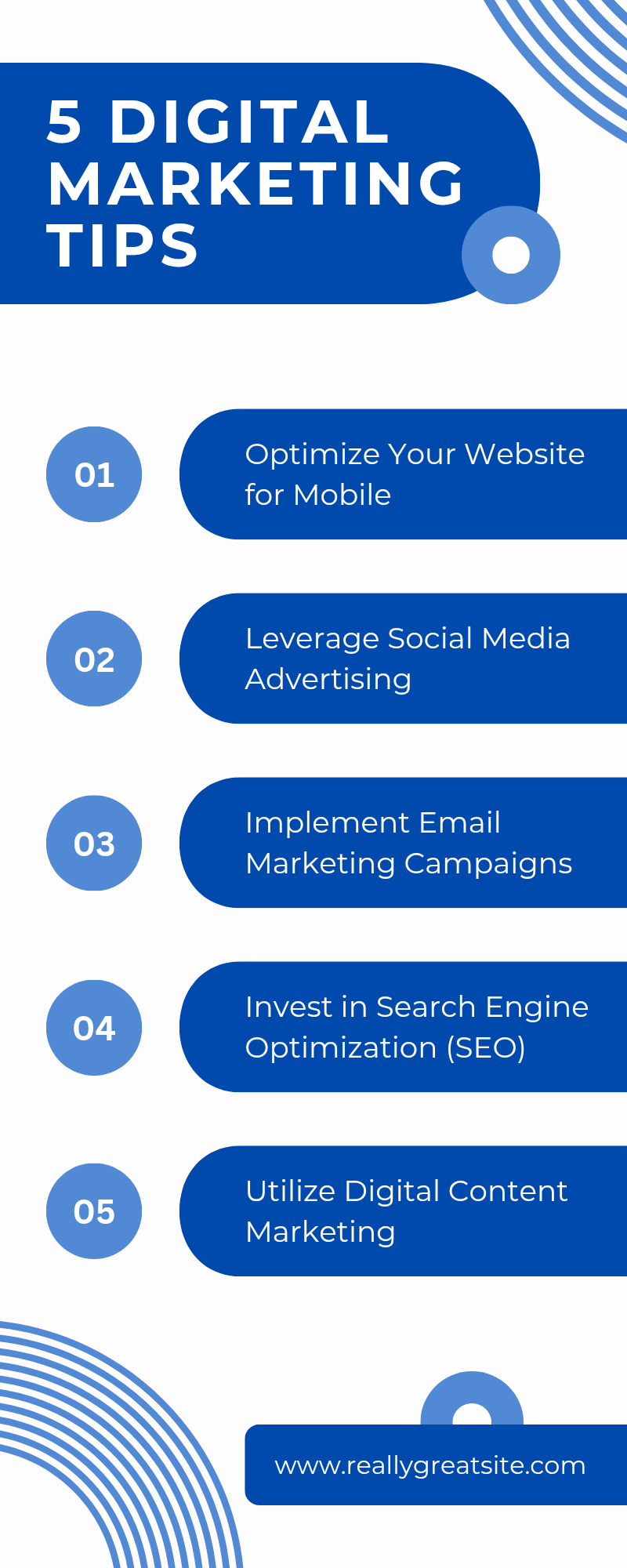 5 DIGITAL MARKETING TIPS

01

Optimize Your Website for Mobile

02

Leverage Social Media Advertising

03

Implement Email Marketing Campaigns

04

Invest in Search Engine Optimization (SEO)

05

Utilize Digital Content Marketing

www.reallygreatsite.com